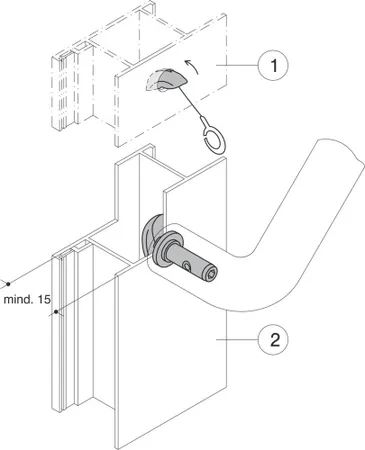 1

mind. 15

2