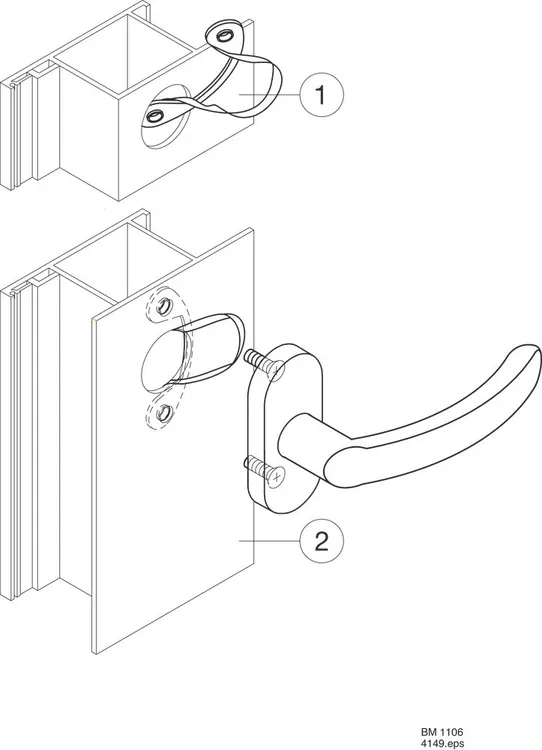 1

2

BM 1106
4149.eps